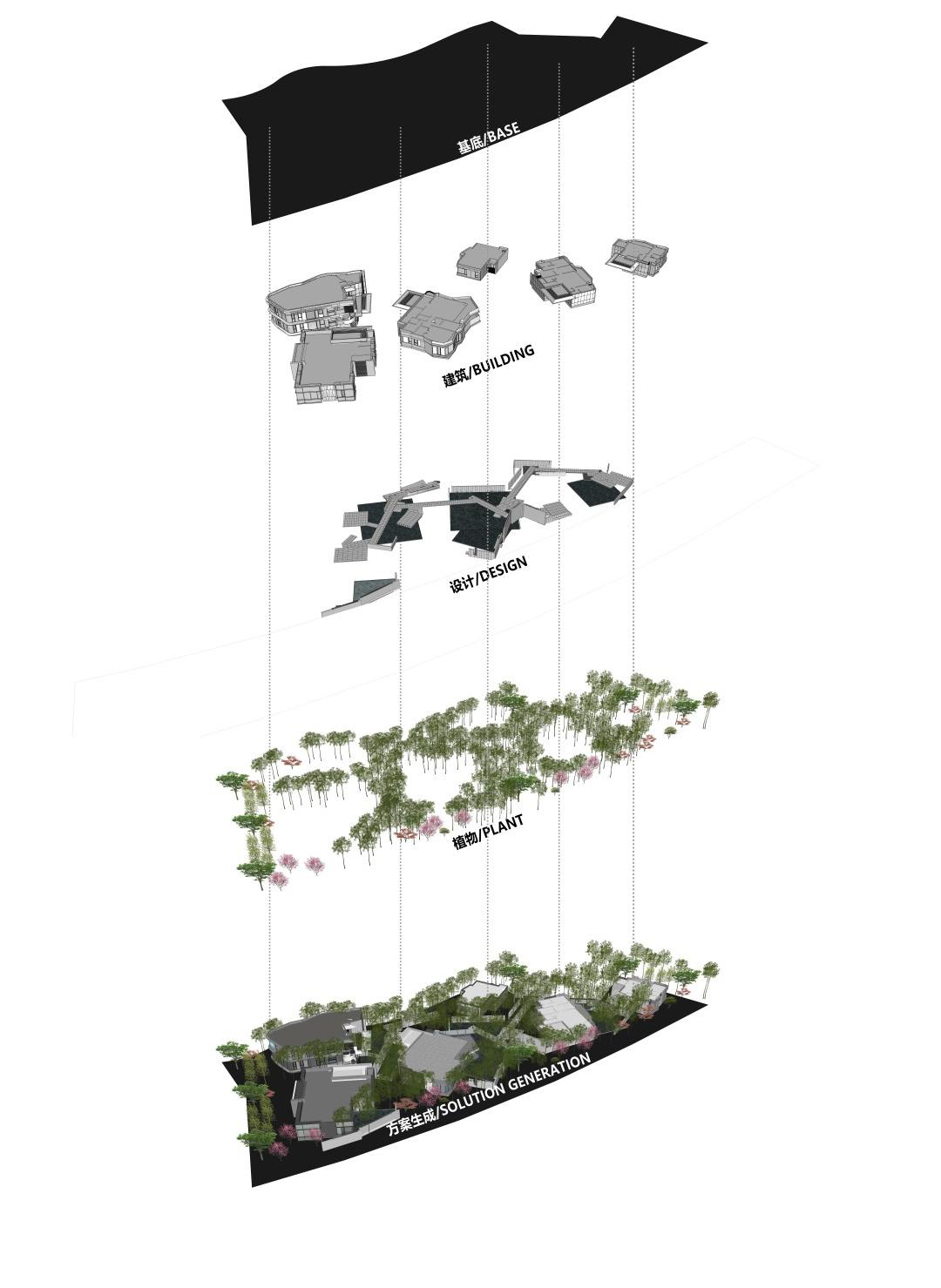 基底/BASE

建筑/BUILDING

设计/DESIGN

植物/PLANT

方案生成/SOLUTION GENERATION